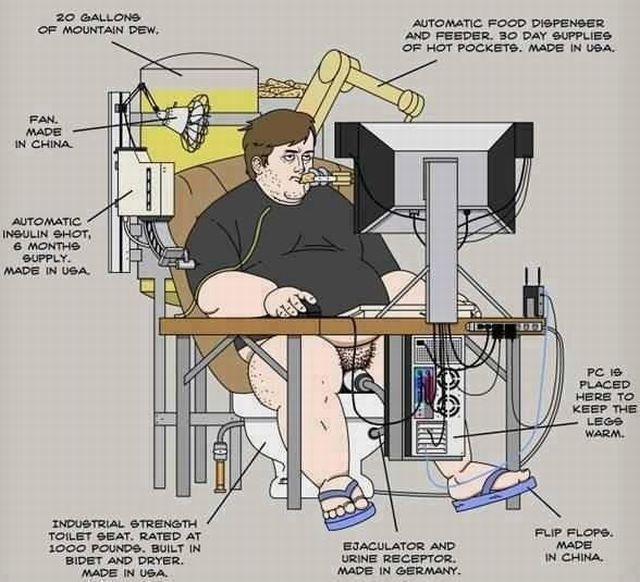 20 GALLONS OF MOUNTAIN DEW.

AUTOMATIC FOOD DISPENSER AND FEEDER. 30 DAY SUPPLIES OF HOT POCKETS. MADE IN USA.

FAN. MADE IN CHINA.

AUTOMATIC INSULIN SHOT, 6 MONTHS SUPPLY. MADE IN USA.

PC IS PLACED HERE TO KEEP THE LEGS WARM.

INDUSTRIAL STRENGTH TOILET SEAT. RATED AT 1000 POUNDS. BUILT IN BIDET AND DRYER. MADE IN USA.

EJACULATOR AND URINE RECEPTOR. MADE IN GERMANY.

FLIP FLOPS. MADE IN CHINA.