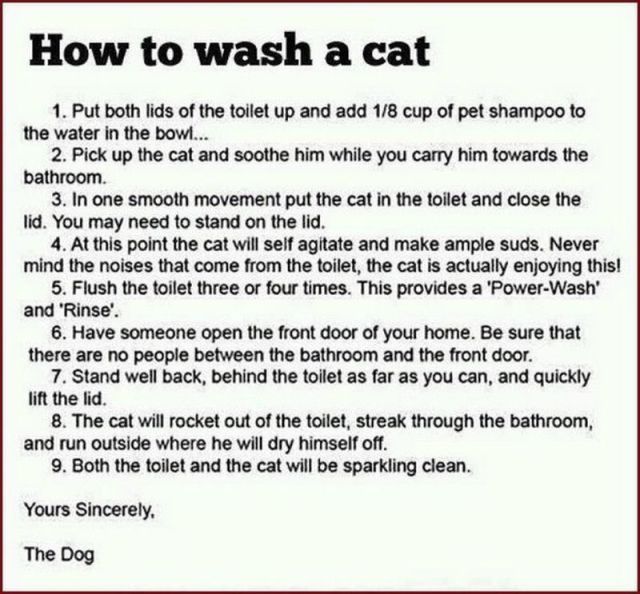 How to wash a cat

1. Put both lids of the toilet up and add 1/8 cup of pet shampoo to the water in the bowl...

2. Pick up the cat and soothe him while you carry him towards the bathroom.

3. In one smooth movement put the cat in the toilet and close the lid. You may need to stand on the lid.

4. At this point the cat will self agitate and make ample suds. Never mind the noises that come from the toilet, the cat is actually enjoying this!

5. Flush the toilet three or four times. This provides a 'Power-Wash' and 'Rinse'.

6. Have someone open the front door of your home. Be sure that there are no people between the bathroom and the front door.

7. Stand well back, behind the toilet as far as you can, and quickly lift the lid.

8. The cat will rocket out of the toilet, streak through the bathroom, and run outside where he will dry himself off.

9. Both the toilet and the cat will be sparkling clean.

Yours Sincerely,

The Dog