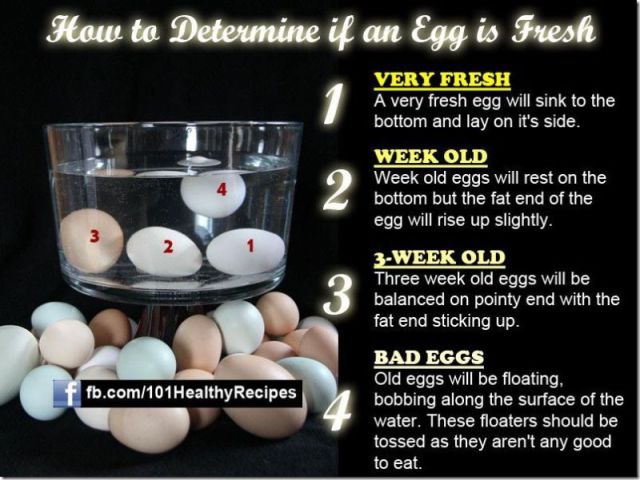 How to Determine if an Egg is Fresh

4

3

2

1

f fb.com/101HealthyRecipes

1
VERY FRESH
A very fresh egg will sink to the bottom and lay on it's side.

2
WEEK OLD
Week old eggs will rest on the bottom but the fat end of the egg will rise up slightly.

3
3-WEEK OLD
Three week old eggs will be balanced on pointy end with the fat end sticking up.

4
BAD EGGS
Old eggs will be floating, bobbing along the surface of the water. These floaters should be tossed as they aren't any good to eat.