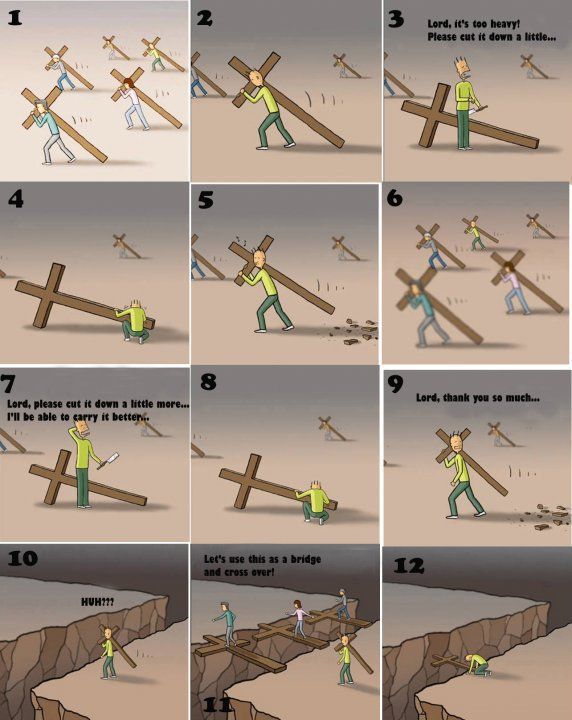 1

2

3
Lord, it's too heavy!
Please cut it down a little...

4

5

6

7
Lord, please cut it down a little more...
I'll be able to carry it better...

8

9
Lord, thank you so much...

10
HUH???

Let's use this as a bridge and cross over!

11

12